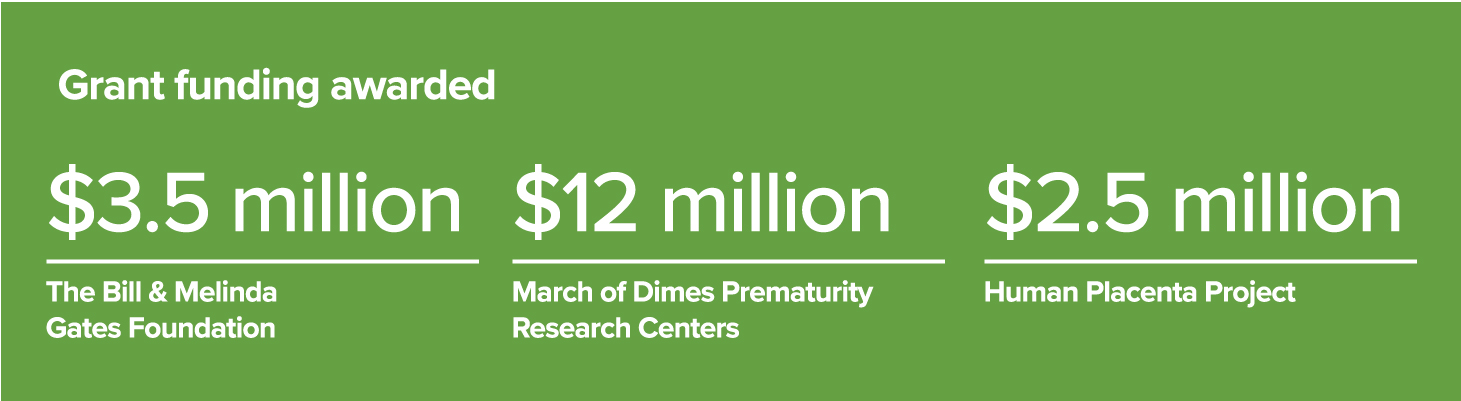 Grant funding awarded

\$3.5 million

The Bill & Melinda Gates Foundation

\$12 million

March of Dimes Prematurity Research Centers

\$2.5 million

Human Placenta Project