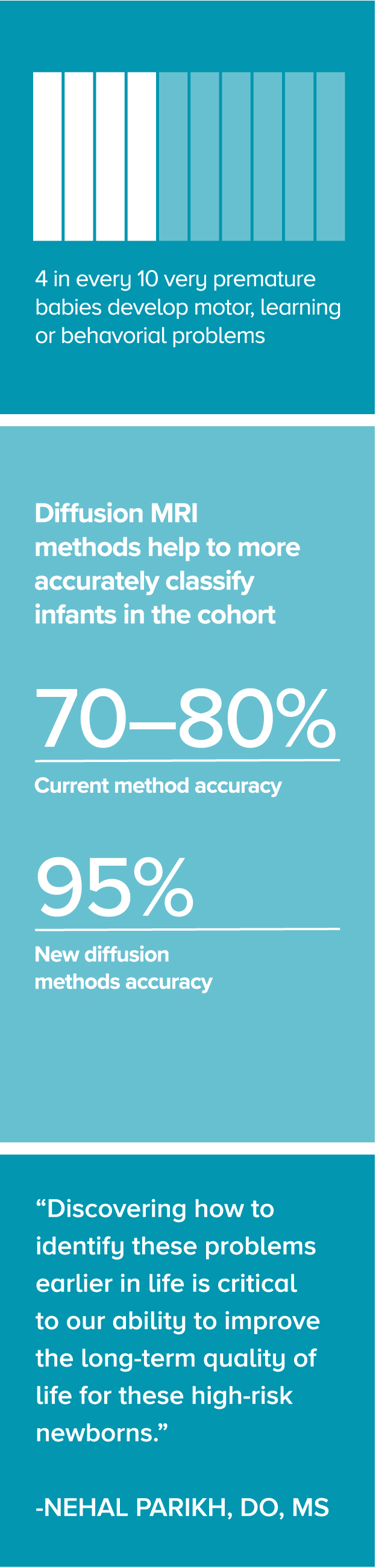 4 in every 10 very premature babies develop motor, learning or behavorial problems

Diffusion MRI methods help to more accurately classify infants in the cohort

70–80%

Current method accuracy

95%

New diffusion methods accuracy

“Discovering how to identify these problems earlier in life is critical to our ability to improve the long-term quality of life for these high-risk newborns.”

-NEHAL PARIKH, DO, MS