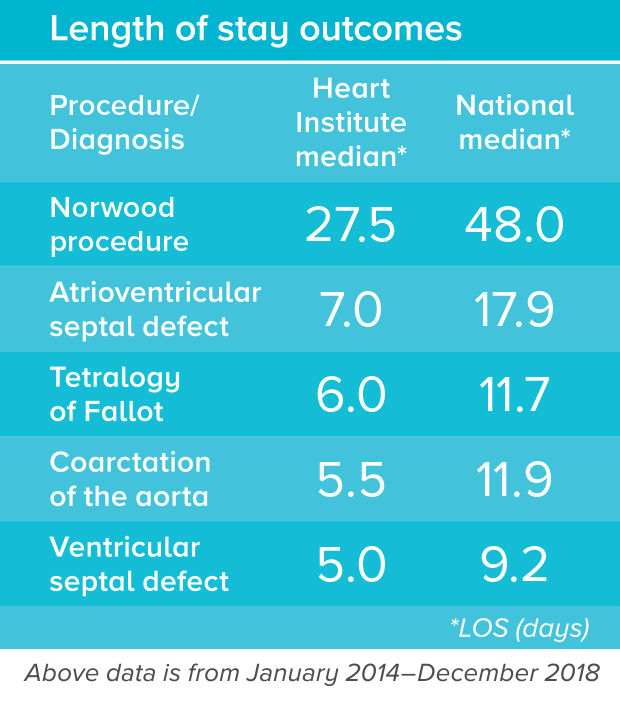 Length of stay outcomes

| Procedure/ Diagnosis | Heart Institute median* | National median* |
|---|---|---|
| Norwood procedure | 27.5 | 48.0 |
| Atrioventricular septal defect | 7.0 | 17.9 |
| Tetralogy of Fallot | 6.0 | 11.7 |
| Coarctation of the aorta | 5.5 | 11.9 |
| Ventricular septal defect | 5.0 | 9.2 |

*LOS (days)

Above data is from January 2014–December 2018