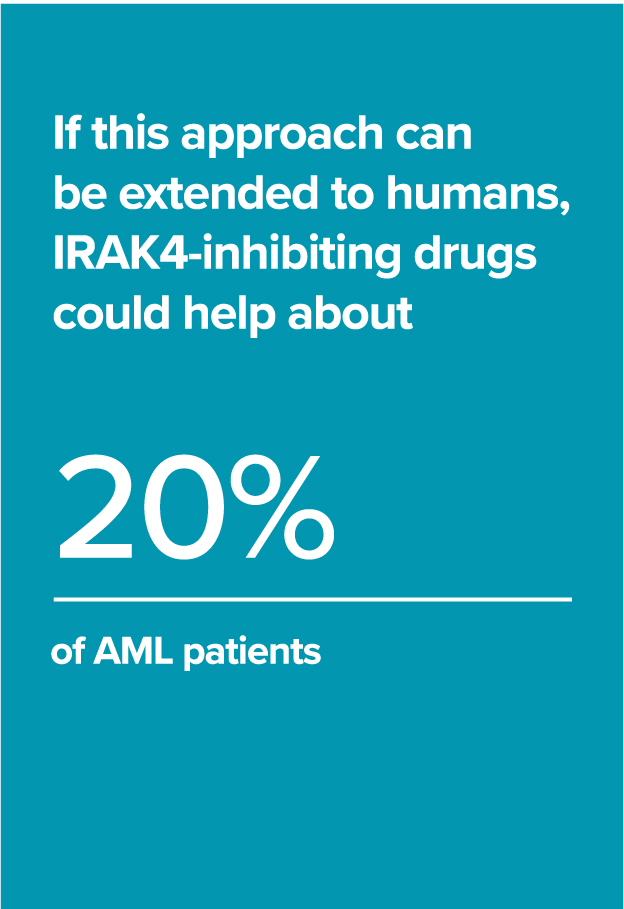 If this approach can be extended to humans, IRAK4-inhibiting drugs could help about

20%

of AML patients