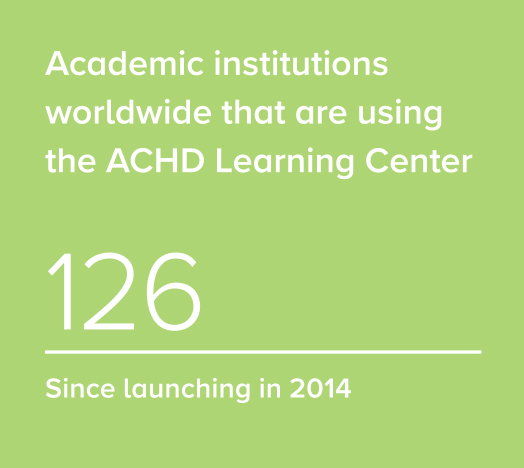 Academic institutions worldwide that are using the ACHD Learning Center

126

Since launching in 2014